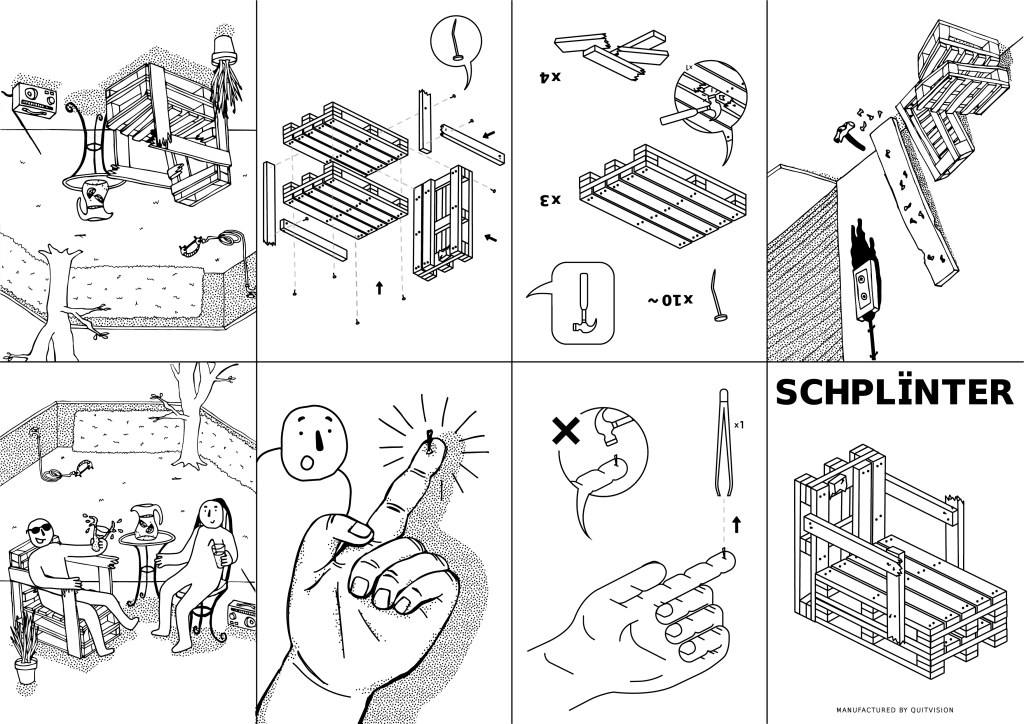 x4

x1

x3

x10~

SCHPLÏNTER

x1

MANUFACTURED BY QUITVISION